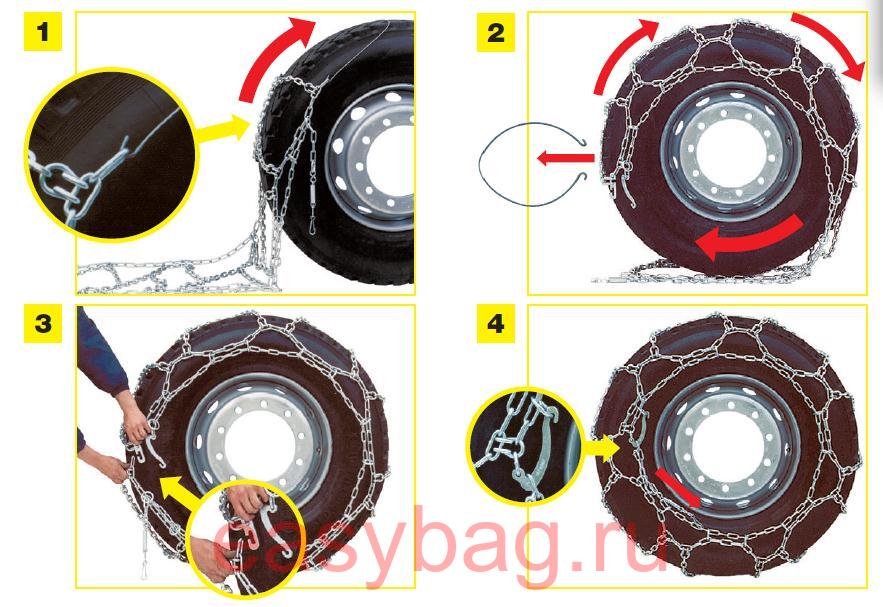 1

2

3

4

easybag.ru